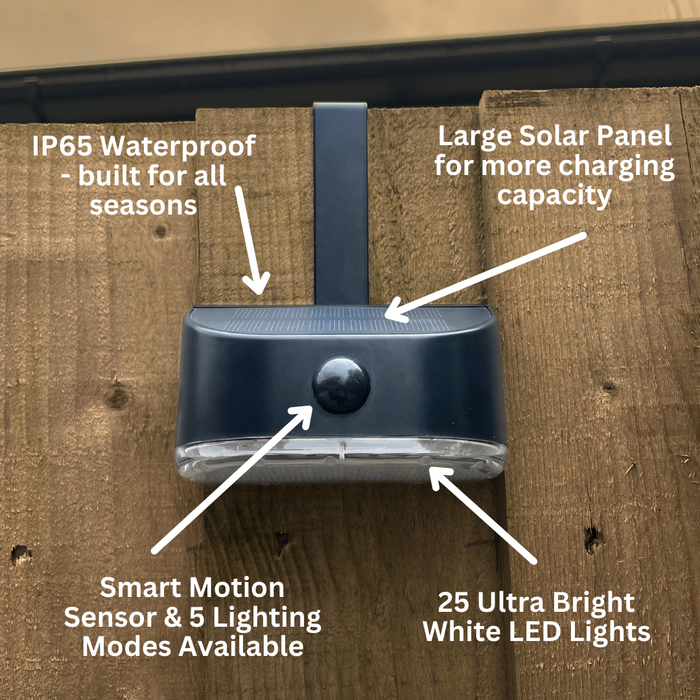 IP65 Waterproof - built for all seasons

Large Solar Panel for more charging capacity

Smart Motion Sensor & 5 Lighting Modes Available

25 Ultra Bright White LED Lights